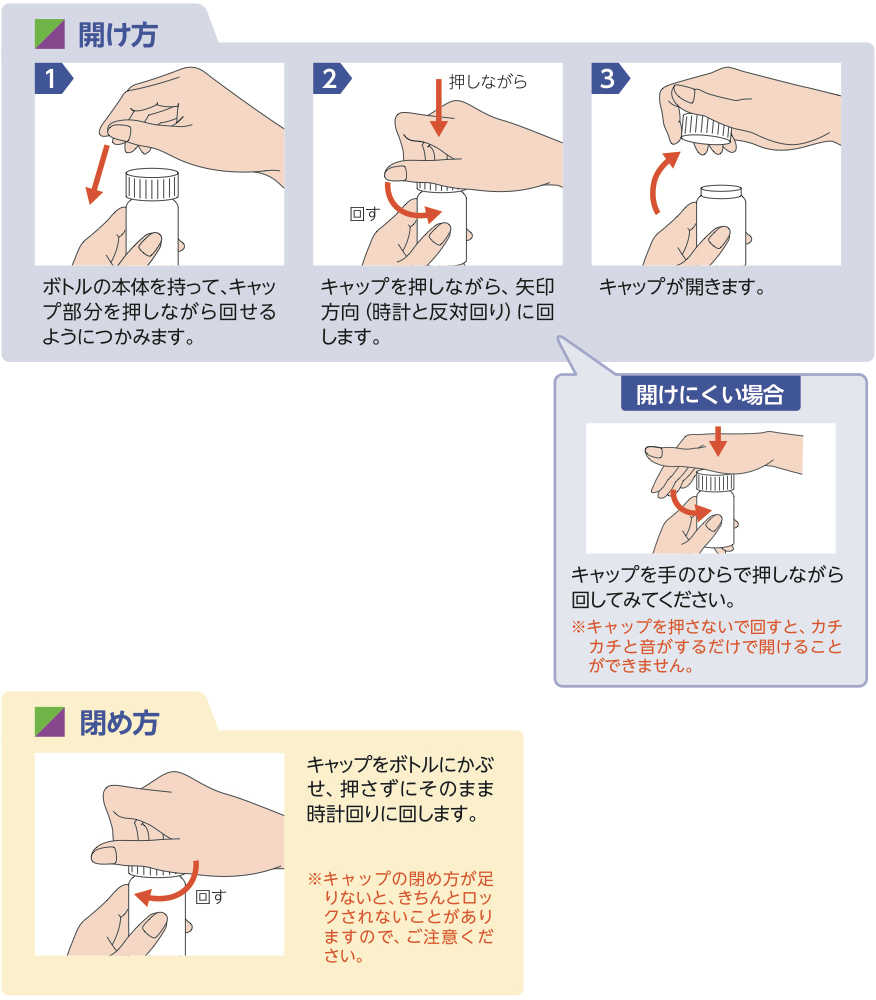 開け方

1

ボトルの本体を持って、キャップ部分を押しながら回せるようにつかみます。

2

押しながら

回す

キャップを押しながら、矢印方向（時計と反対回り）に回します。

3

キャップが開きます。

開けにくい場合

キャップを手のひらで押しながら回してみてください。

※キャップを押さないで回すと、カチカチと音がするだけで開けることができません。

閉め方

回す

キャップをボトルにかぶせ、押さずにそのまま時計回りに回します。

※キャップの閉め方が足りないと、きちんとロックされないことがありますので、ご注意ください。